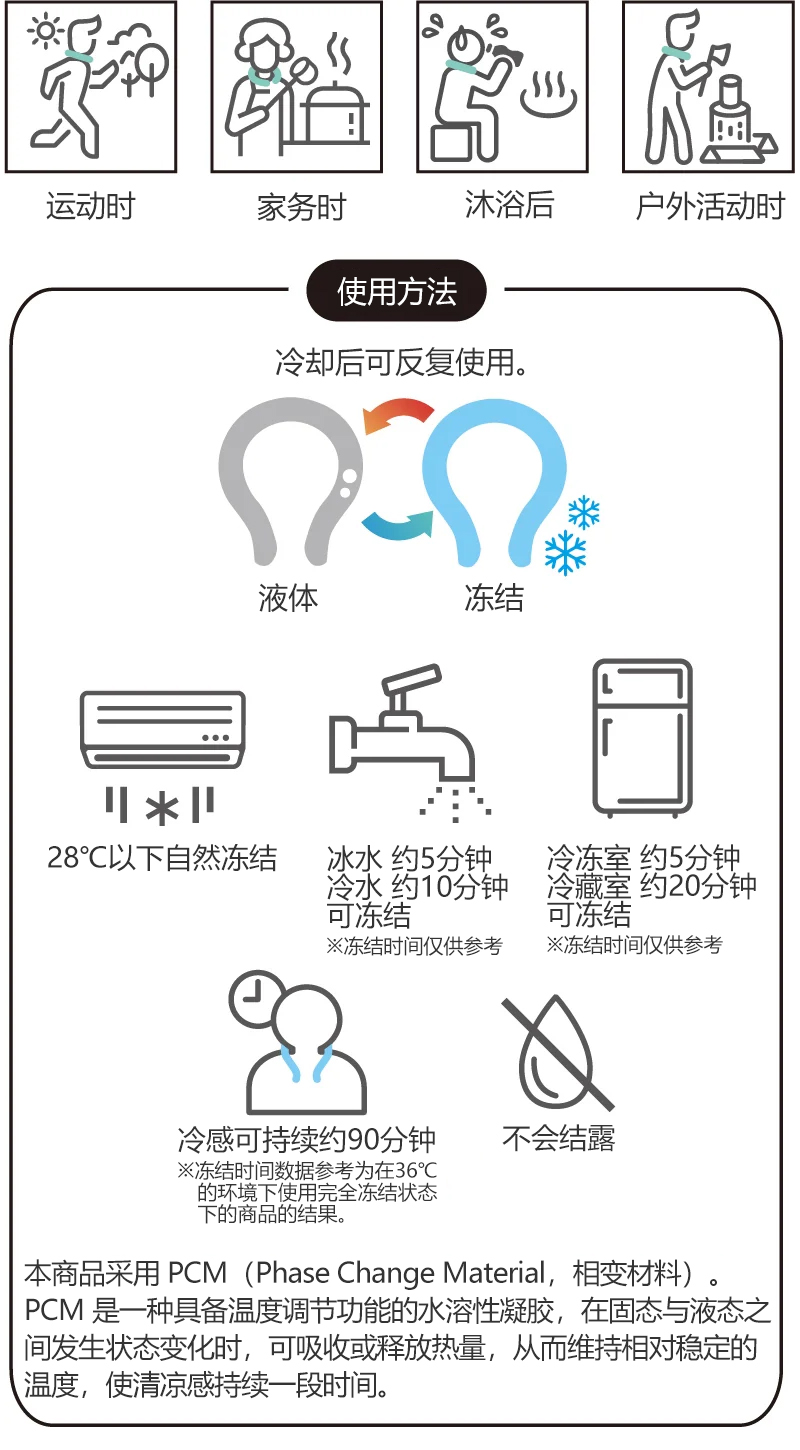 运动时

家务时

沐浴后

户外活动时

使用方法

冷却后可反复使用。

液体

冻结

28℃以下自然冻结

冰水 约5分钟
冷水 约10分钟
可冻结
※冻结时间仅供参考

冷冻室 约5分钟
冷藏室 约20分钟
可冻结
※冻结时间仅供参考

冷感可持续约90分钟
※冻结时间数据参考为在36℃的环境下使用完全冻结状态下的商品的结果。

不会结露

本商品采用 PCM（Phase Change Material，相变材料）。PCM 是一种具备温度调节功能的水溶性凝胶，在固态与液态之间发生状态变化时，可吸收或释放热量，从而维持相对稳定的温度，使清凉感持续一段时间。