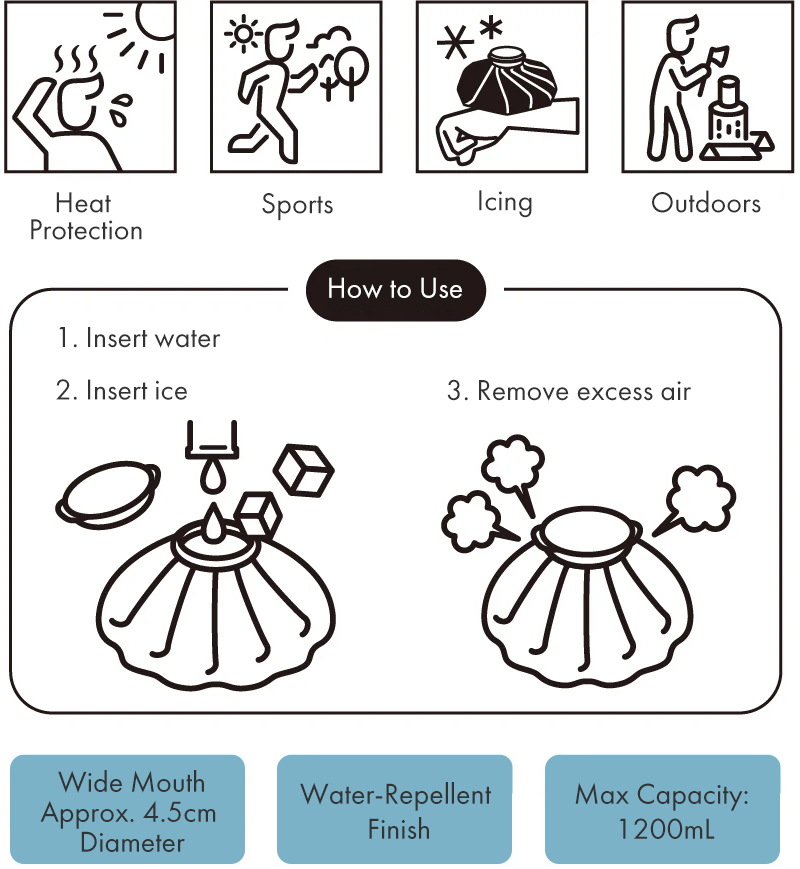 Heat Protection

Sports

Icing

Outdoors

How to Use

1. Insert water

2. Insert ice

3. Remove excess air

Wide Mouth Approx. 4.5cm Diameter

Water-Repellent Finish

Max Capacity: 1200mL